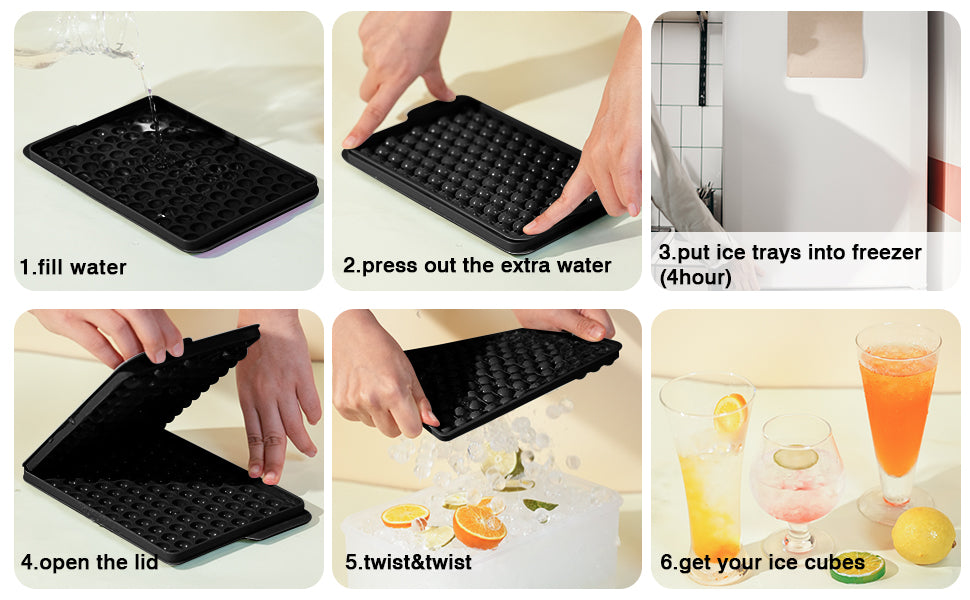 1.fill water

2.press out the extra water

3.put ice trays into freezer (4hour)

4.open the lid

5.twist&twist

6.get your ice cubes